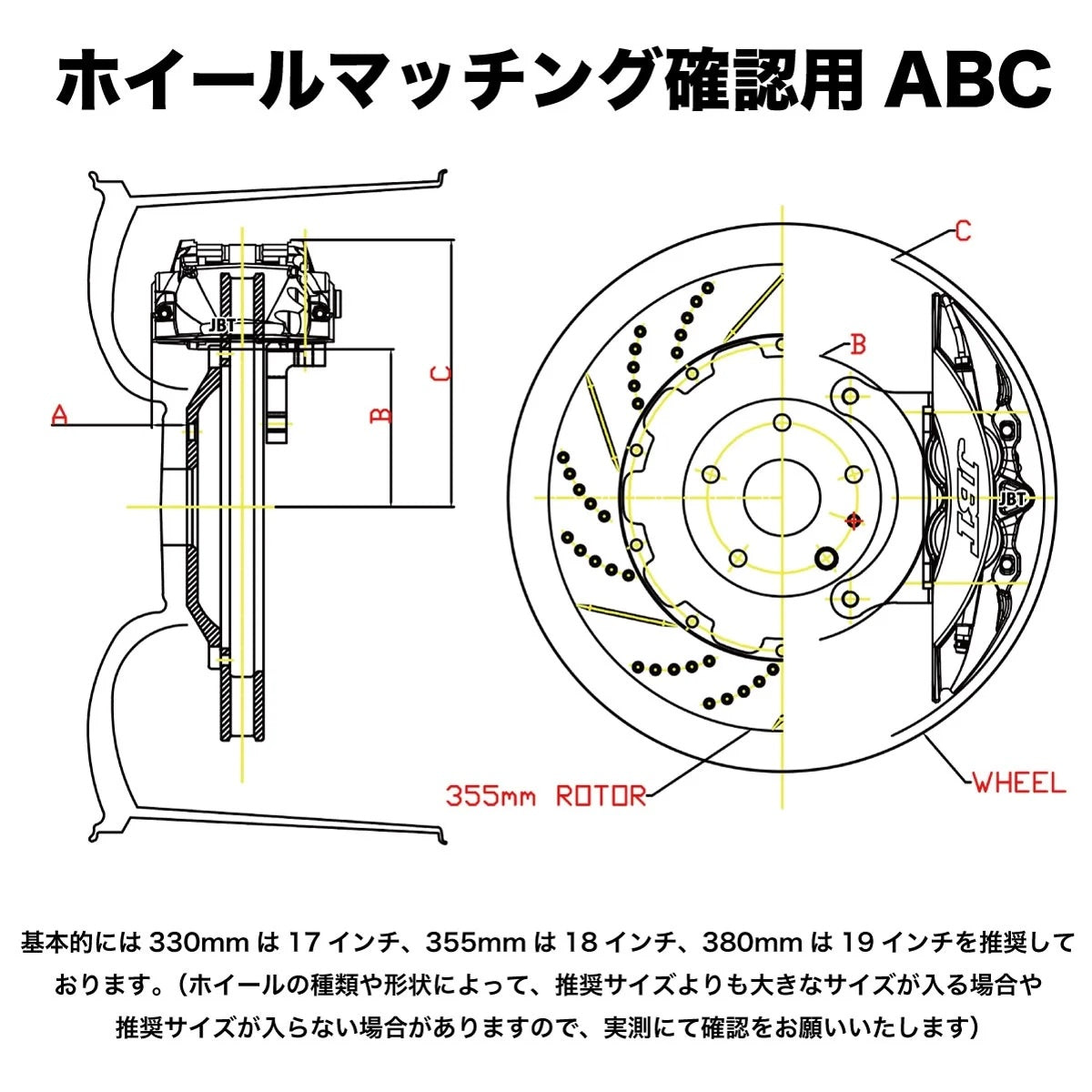 ホイールマッチング確認用 ABC

JBT

A

B

C

C

B

JBT

JBT

355mm ROTOR

WHEEL

基本的には 330mm は 17 インチ、355mm は 18 インチ、380mm は 19 インチを推奨しております。（ホイールの種類や形状によって、推奨サイズよりも大きなサイズが入る場合や推奨サイズが入らない場合がありますので、実測にて確認をお願いいたします）